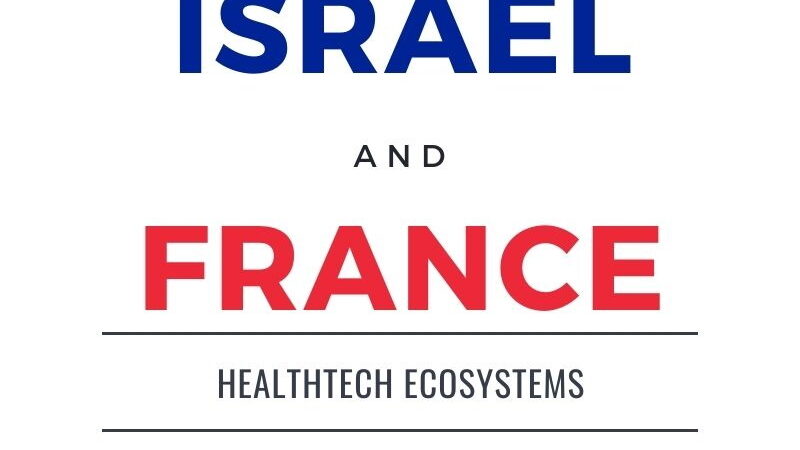 ISRAEL

AND

FRANCE

HEALTHTECH ECOSYSTEMS